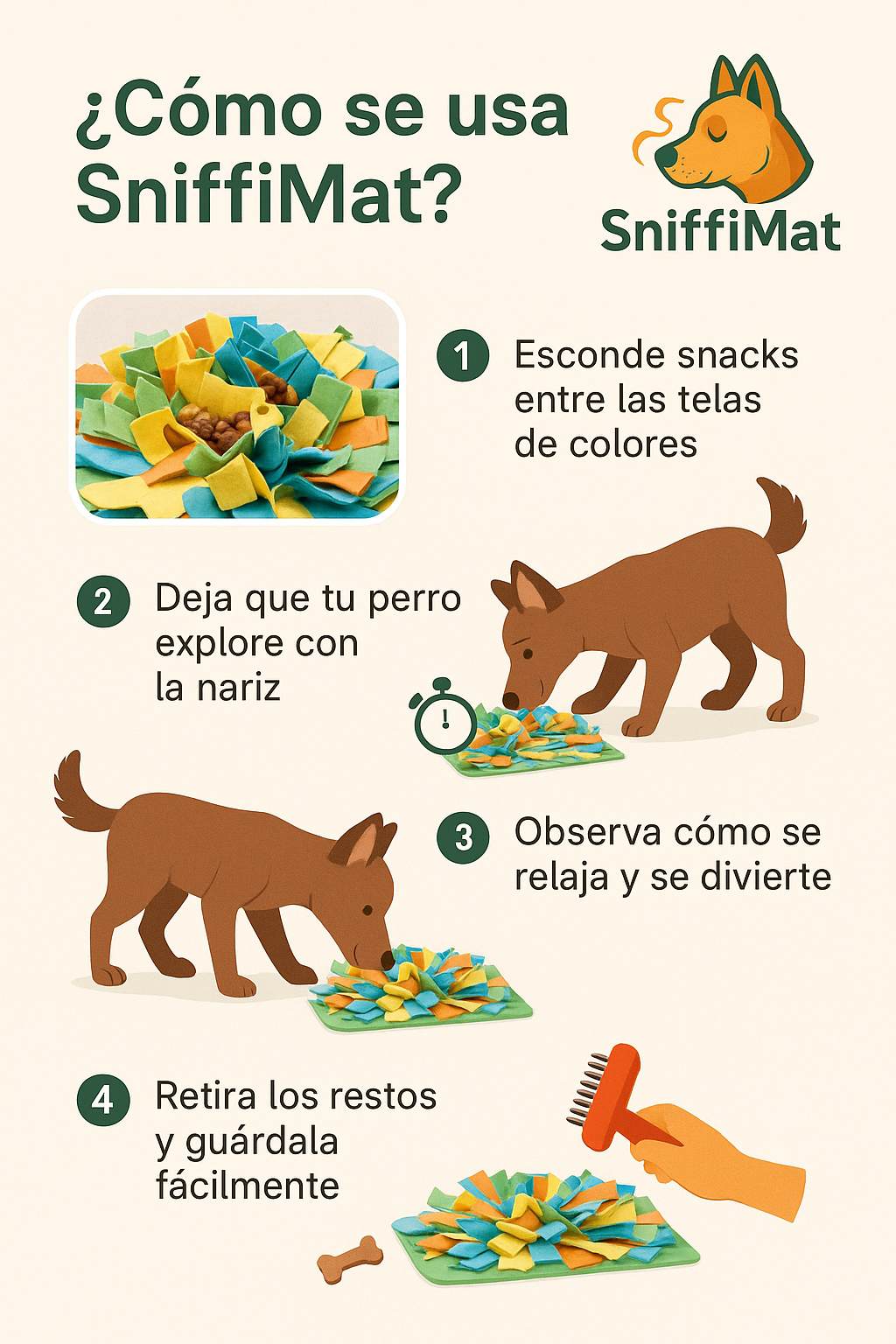 ¿Cómo se usa SniffiMat?

SniffiMat

1 Esconde snacks entre las telas de colores

2 Deja que tu perro explore con la nariz

!

3 Observa cómo se relaja y se divierte

4 Retira los restos y guárdala fácilmente